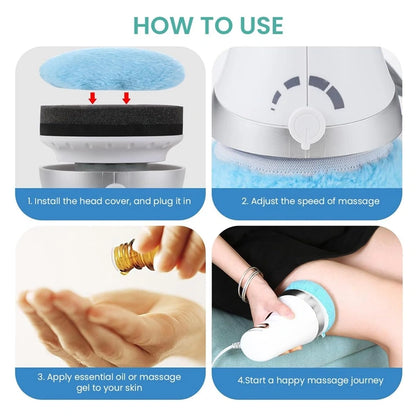 HOW TO USE

1. Install the head cover, and plug it in

2. Adjust the speed of massage

3. Apply essential oil or massage gel to your skin

4.Start a happy massage journey