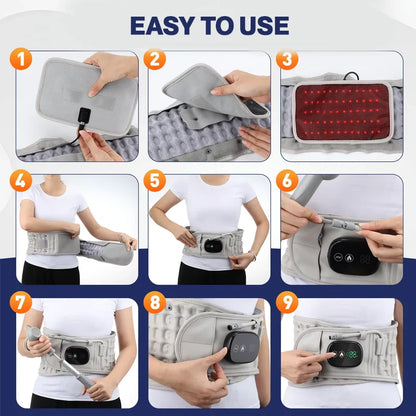 EASY TO USE

1

2

3

4

5

6

7

8

9