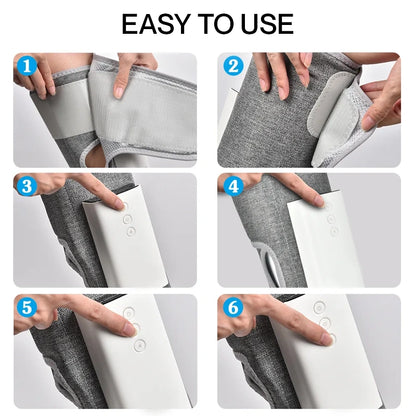 EASY TO USE

1

2

3

4

5

6