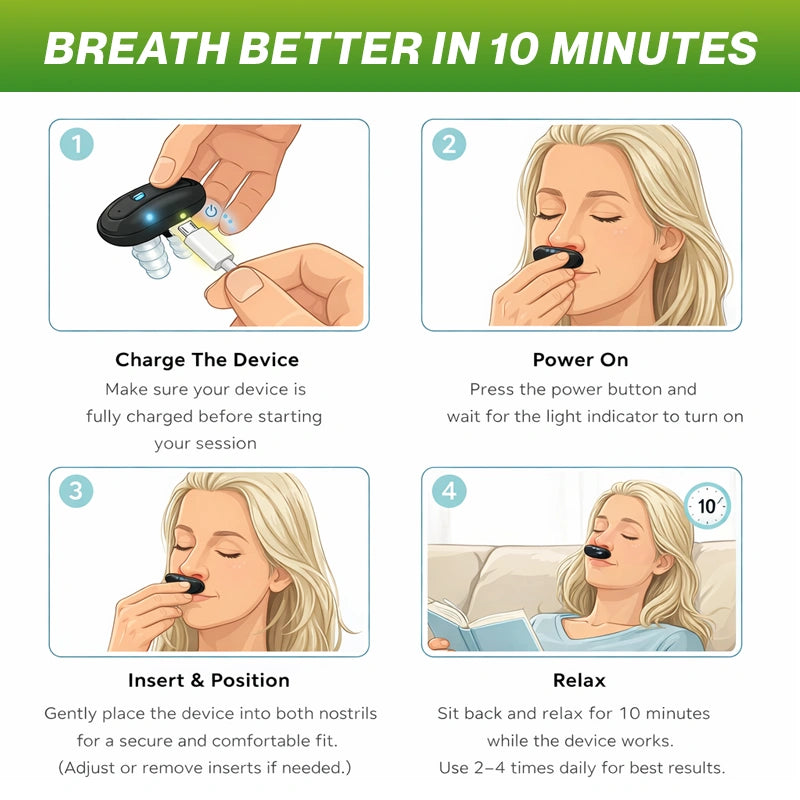 BREATH BETTER IN 10 MINUTES

1

Charge The Device

Make sure your device is fully charged before starting your session

2

Power On

Press the power button and wait for the light indicator to turn on

3

Insert & Position

Gently place the device into both nostrils for a secure and comfortable fit. (Adjust or remove inserts if needed.)

4

10

Relax

Sit back and relax for 10 minutes while the device works. Use 2–4 times daily for best results.