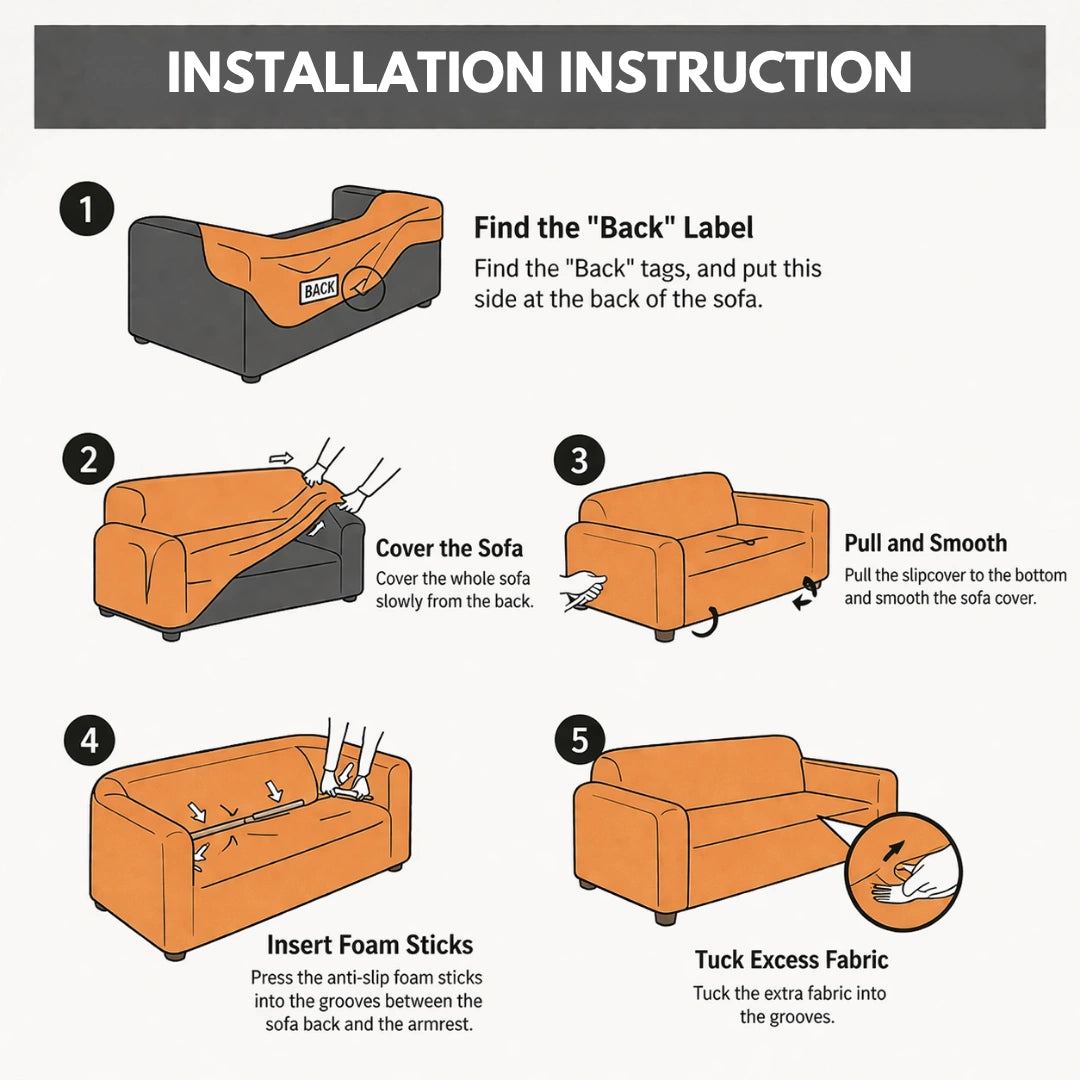 INSTALLATION INSTRUCTION

1

BACK

Find the "Back" Label
Find the "Back" tags, and put this side at the back of the sofa.

2

Cover the Sofa
Cover the whole sofa slowly from the back.

3

Pull and Smooth
Pull the slipcover to the bottom and smooth the sofa cover.

4

Insert Foam Sticks
Press the anti-slip foam sticks into the grooves between the sofa back and the armrest.

5

Tuck Excess Fabric
Tuck the extra fabric into the grooves.