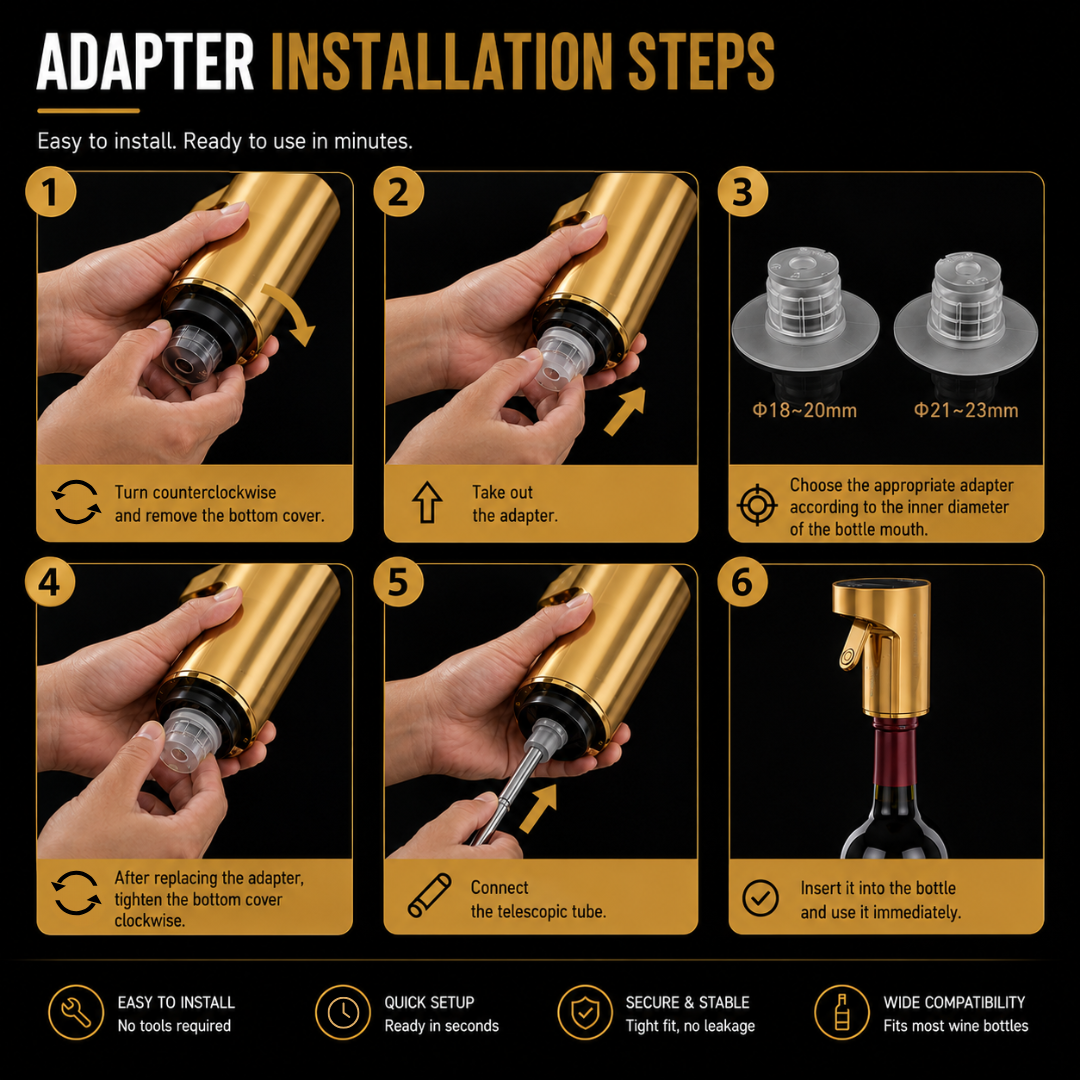 ADAPTER INSTALLATION STEPS

Easy to install. Ready to use in minutes.

1

Turn counterclockwise and remove the bottom cover.

2

Take out the adapter.

3

Φ18~20mm

Φ21~23mm

Choose the appropriate adapter according to the inner diameter of the bottle mouth.

4

After replacing the adapter, tighten the bottom cover clockwise.

5

Connect the telescopic tube.

6

Insert it into the bottle and use it immediately.

EASY TO INSTALL
No tools required

QUICK SETUP
Ready in seconds

SECURE & STABLE
Tight fit, no leakage

WIDE COMPATIBILITY
Fits most wine bottles