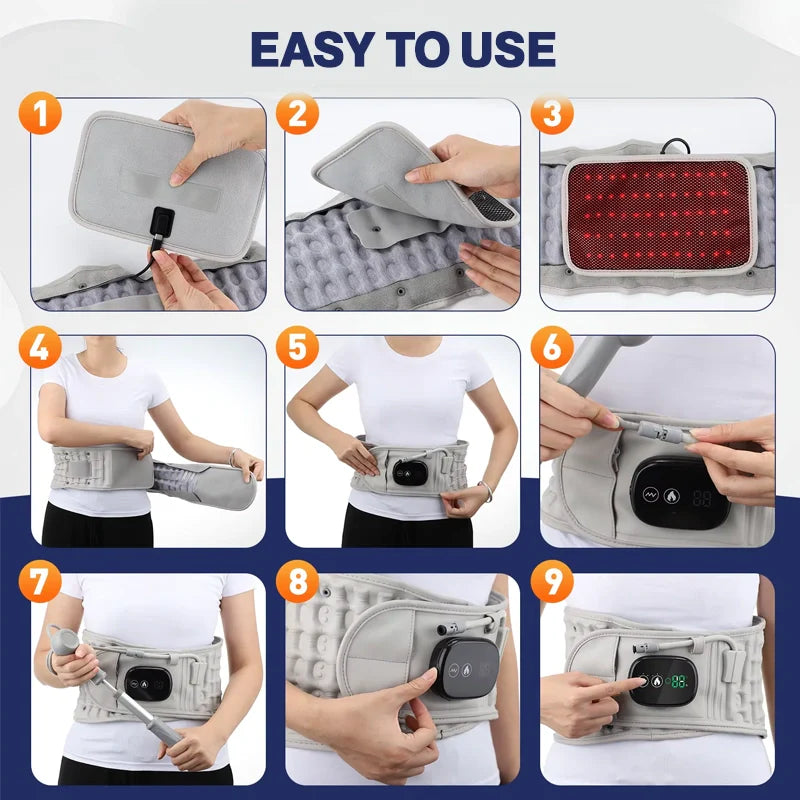 EASY TO USE

1

2

3

4

5

6

88

7

8

9

88