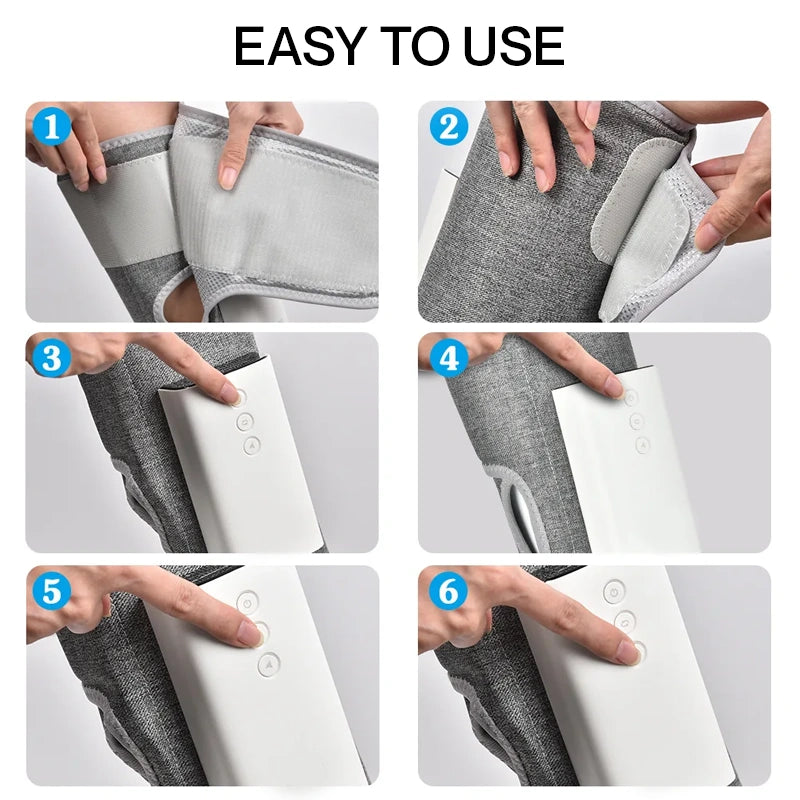 EASY TO USE

1

2

3

4

5

6