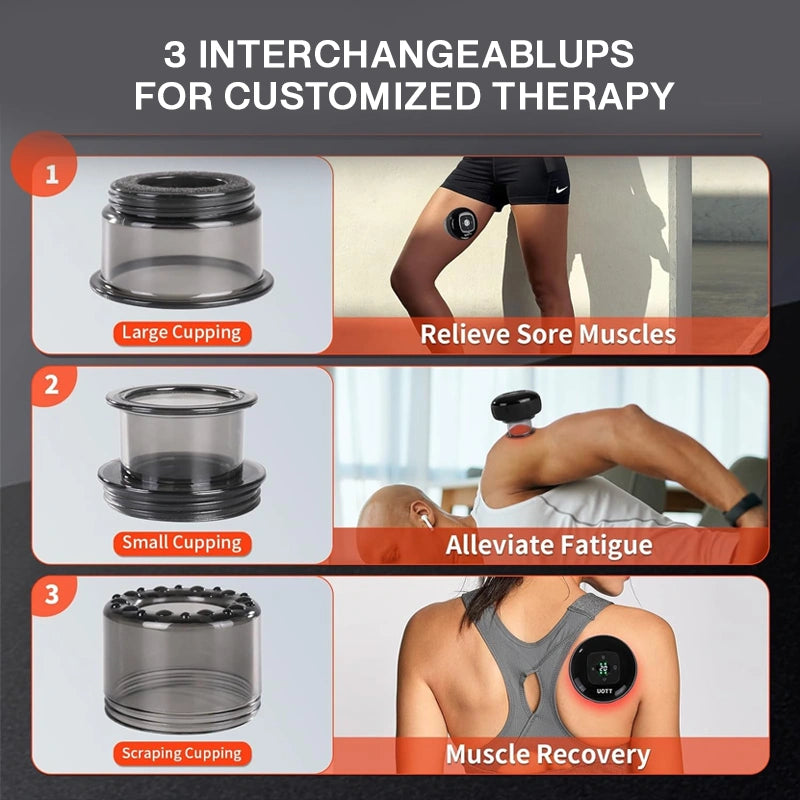 3 INTERCHANGEABLUPS FOR CUSTOMIZED THERAPY

1

Large Cupping

Relieve Sore Muscles

2

Small Cupping

Alleviate Fatigue

3

Scraping Cupping

UOTT

Muscle Recovery