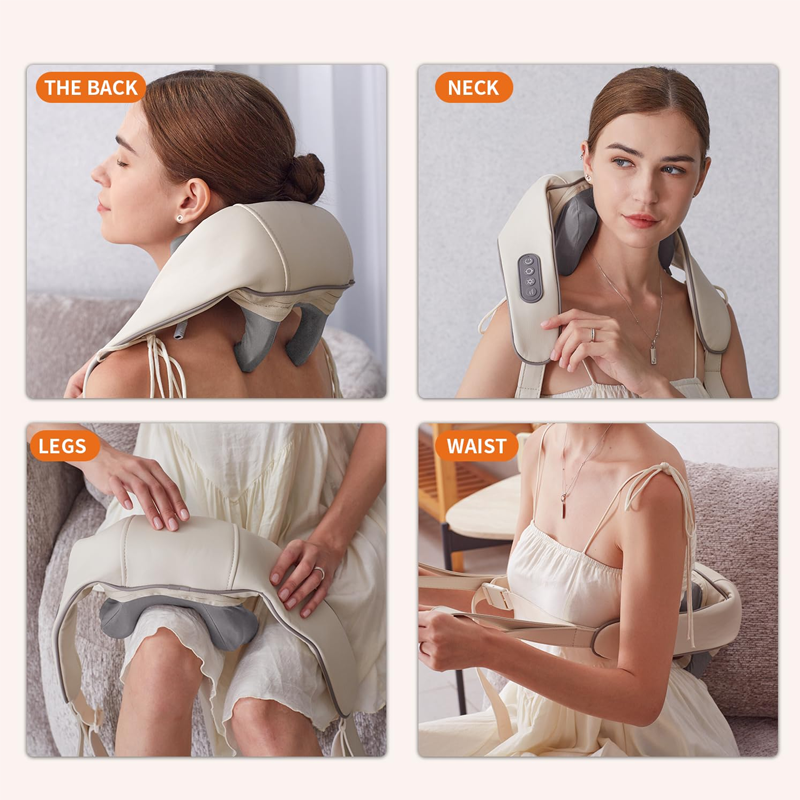 THE BACK

NECK

LEGS

WAIST